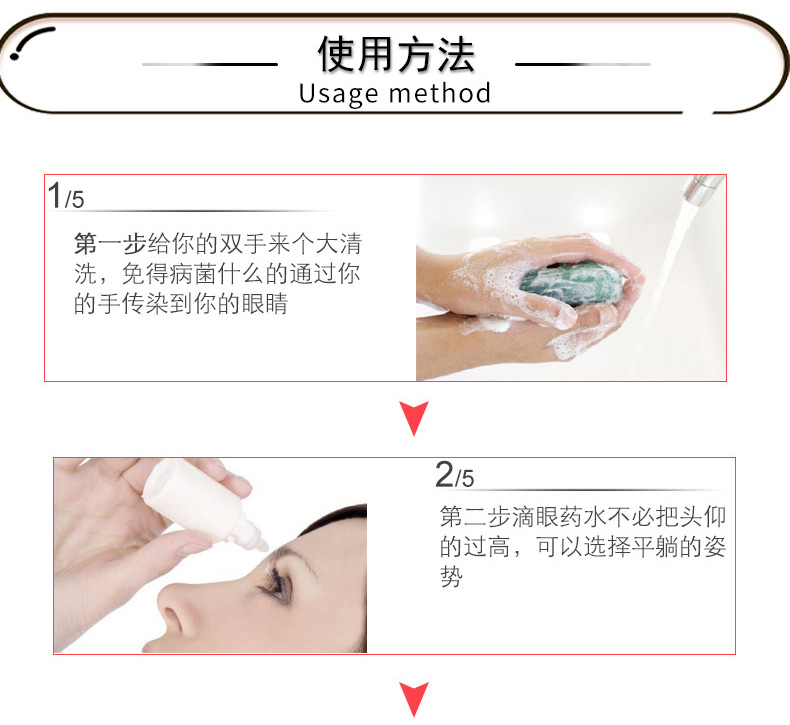 使用方法
Usage method

1/5

第一步给你的双手来个大清洗，免得病菌什么的通过你的手传染到你的眼睛

2/5

第二步滴眼药水不必把头仰的过高，可以选择平躺的姿势