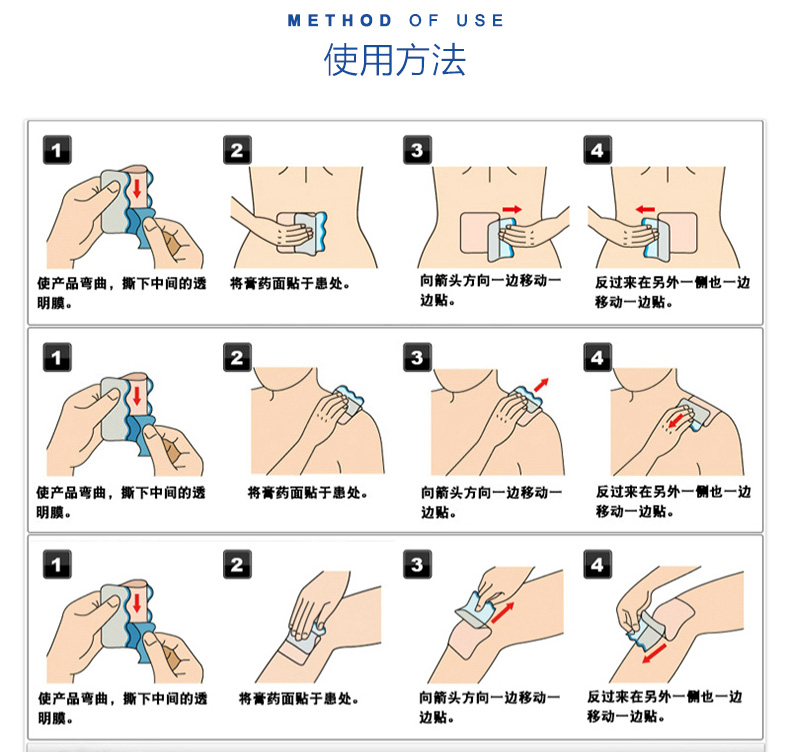 METHOD OF USE
使用方法

1
使产品弯曲，撕下中间的透明膜。

2
将膏药面贴于患处。

3
向箭头方向一边移动一边贴。

4
反过来在另外一侧也一边移动一边贴。

1
使产品弯曲，撕下中间的透明膜。

2
将膏药面贴于患处。

3
向箭头方向一边移动一边贴。

4
反过来在另外一侧也一边移动一边贴。

1
使产品弯曲，撕下中间的透明膜。

2
将膏药面贴于患处。

3
向箭头方向一边移动一边贴。

4
反过来在另外一侧也一边移动一边贴。